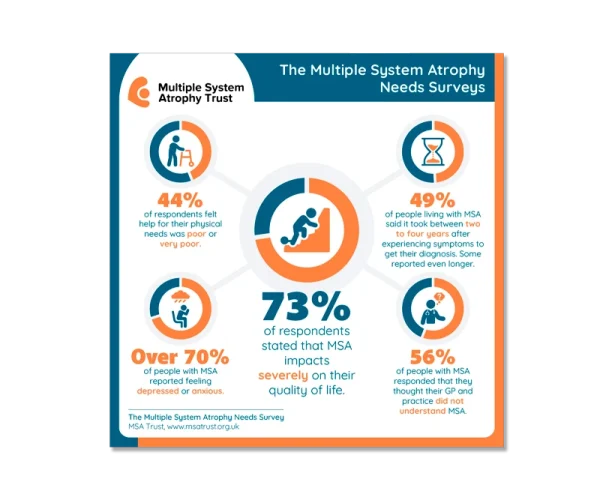 Multiple System Atrophy Trust

The Multiple System Atrophy Needs Surveys

44%
of respondents felt help for their physical needs was poor or very poor.

49%
of people living with MSA said it took between two to four years after experiencing symptoms to get their diagnosis. Some reported even longer.

73%
of respondents stated that MSA impacts severely on their quality of life.

Over 70%
of people with MSA reported feeling depressed or anxious.

56%
of people with MSA responded that they thought their GP and practice did not understand MSA.

The Multiple System Atrophy Needs Survey
MSA Trust, www.msatrust.org.uk